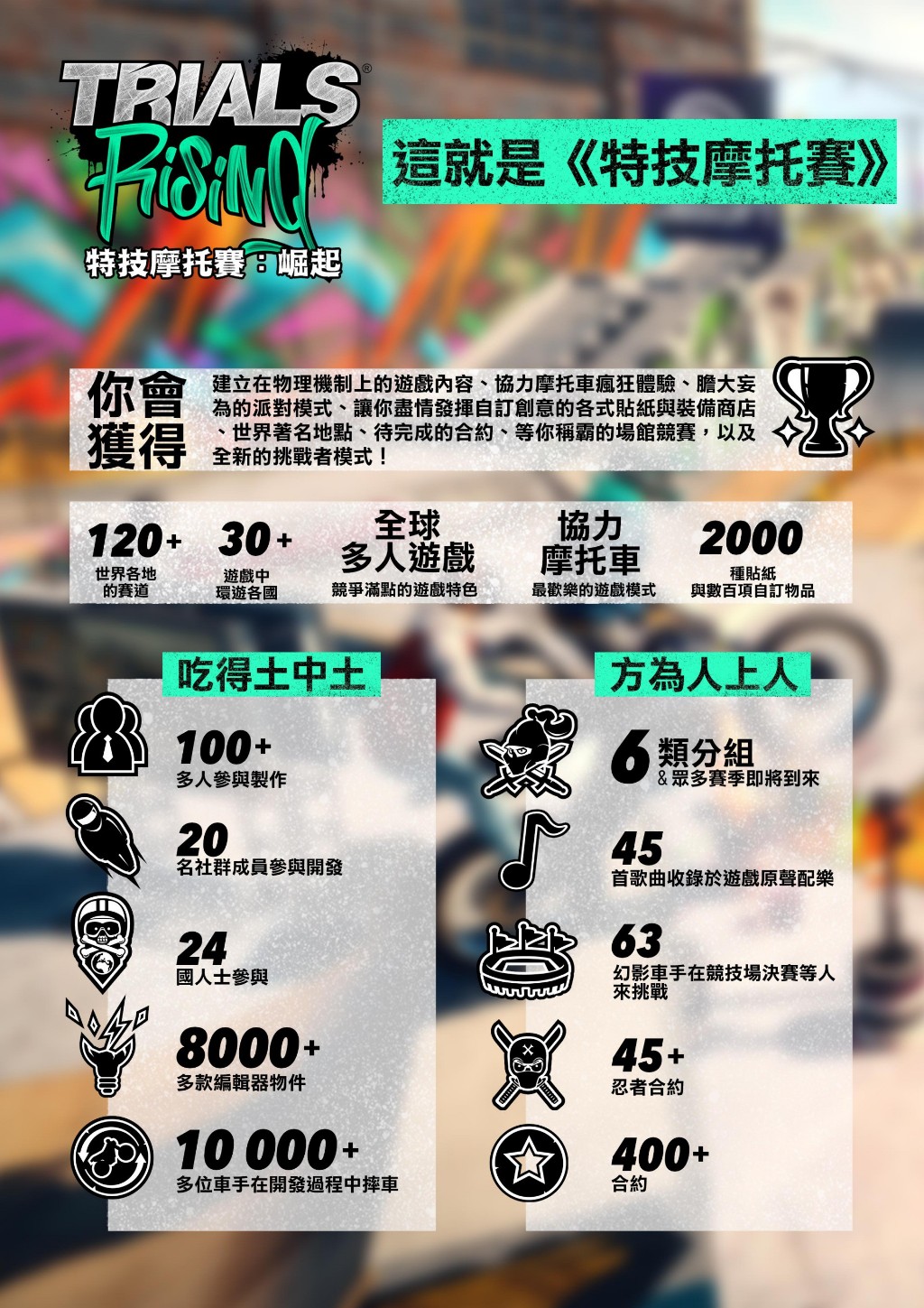 TRIALS®
Rising
特技摩托賽：崛起

這就是《特技摩托賽》

你會獲得

建立在物理機制上的遊戲內容、協力摩托車瘋狂體驗、膽大妄為的派對模式、讓你盡情發揮自訂創意的各式貼紙與裝備商店、世界著名地點、待完成的合約、等你稱霸的場館競賽，以及全新的挑戰者模式！

120+
世界各地的賽道

30+
遊戲中環遊各國

全球多人遊戲
競爭滿點的遊戲特色

協力摩托車
最歡樂的遊戲模式

2000
種貼紙與數百項自訂物品

吃得土中土

100+
多人參與製作

20
名社群成員參與開發

24
國人士參與

8000+
多款編輯器物件

10 000+
多位車手在開發過程中摔車

方為人上人

6 類分組
& 眾多賽季即將到來

45
首歌曲收錄於遊戲原聲配樂

63
幻影車手在競技場決賽等人來挑戰

45+
忍者合約

400+
合約